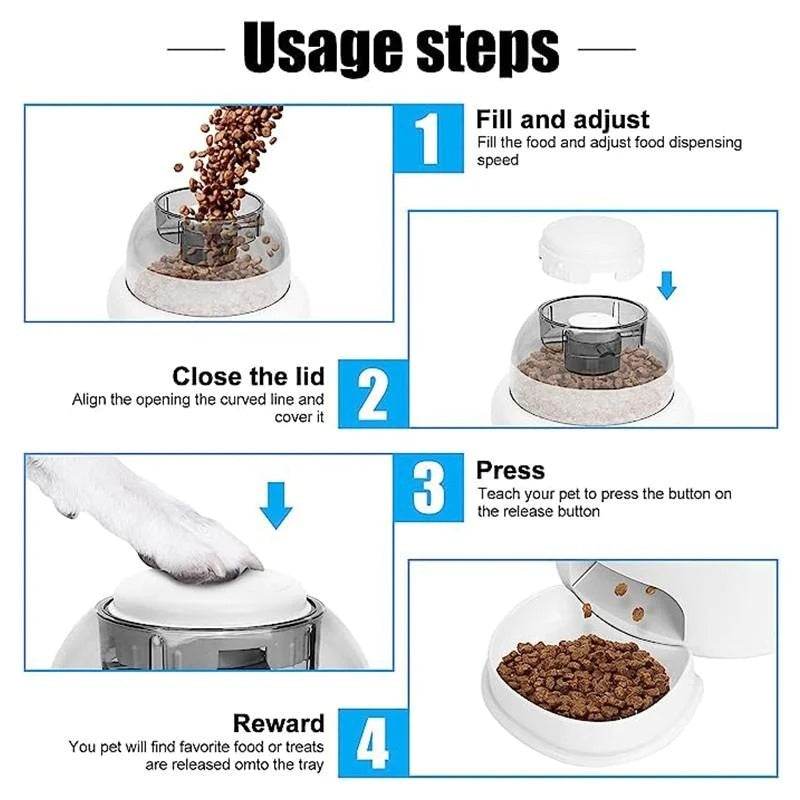 Usage steps

1
Fill and adjust
Fill the food and adjust food dispensing speed

Close the lid
Align the opening the curved line and cover it
2

3
Press
Teach your pet to press the button on the release button

Reward
You pet will find favorite food or treats are released omto the tray
4